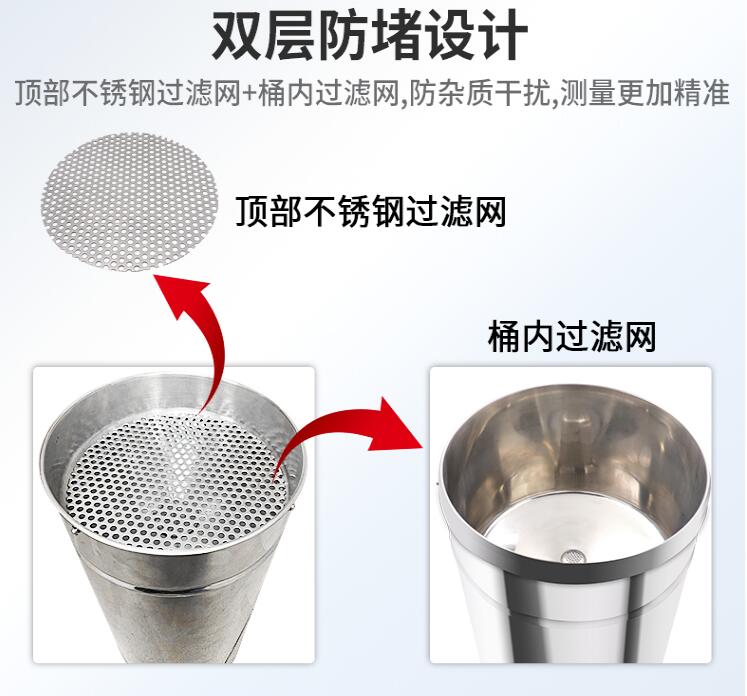 双层防堵设计

顶部不锈钢过滤网+桶内过滤网,防杂质干扰,测量更加精准

顶部不锈钢过滤网

桶内过滤网